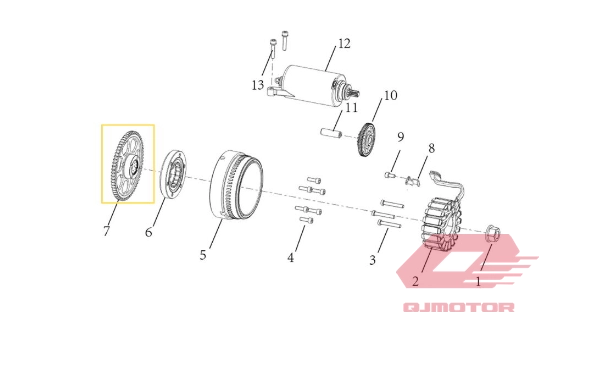 12
13
10
11
9
8
7
6
5
4
3
2
1
QJMOTOR