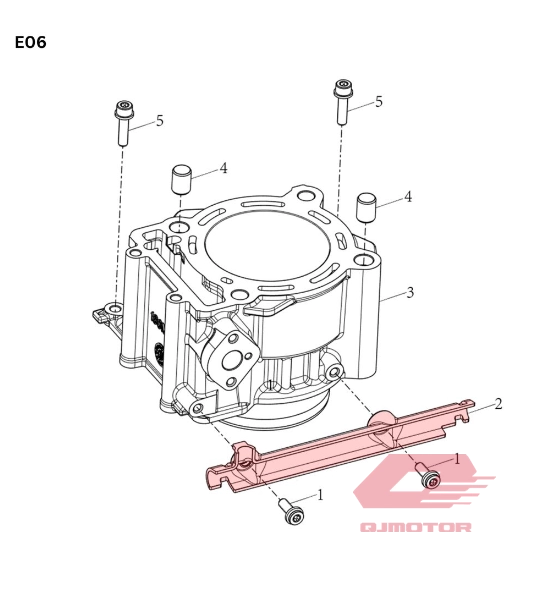 E06

5

5

4

4

3

2

1

1

QJMOTOR