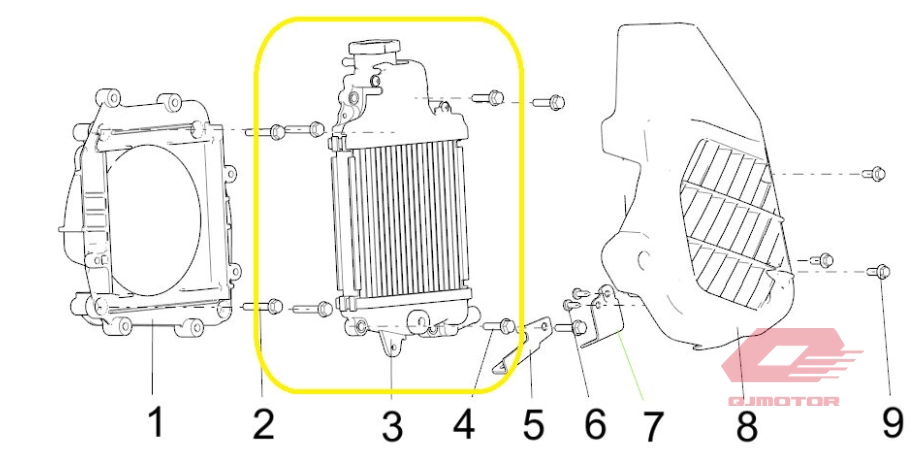 1
2
3
4
5
6
7
8
9
QJMOTOR